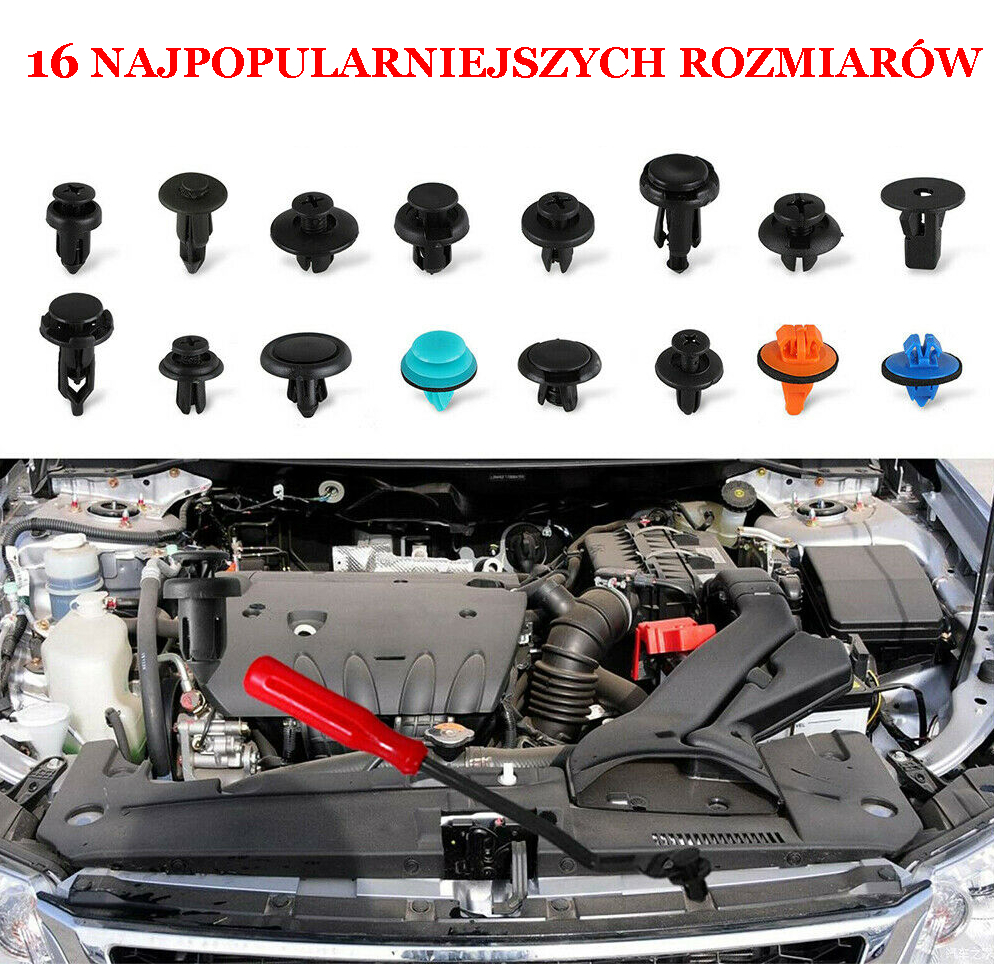 16 NAJPOPULARNIEJSZYCH ROZMIARÓW