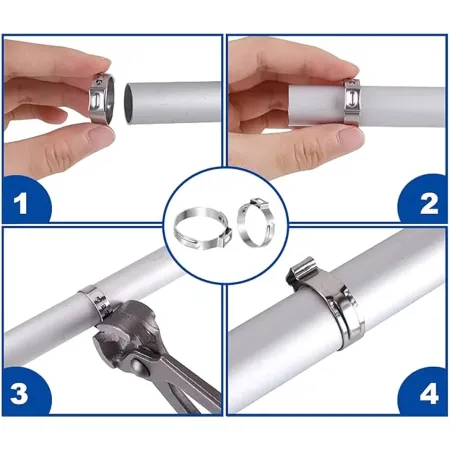 1

2

3

4